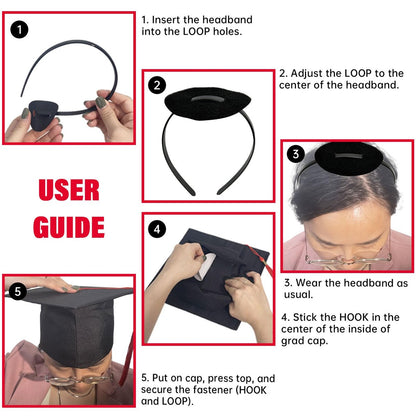 1

1. Insert the headband into the LOOP holes.

2

2. Adjust the LOOP to the center of the headband.

3

USER GUIDE

4

3. Wear the headband as usual.

4. Stick the HOOK in the center of the inside of grad cap.

5

5. Put on cap, press top, and secure the fastener (HOOK and LOOP).