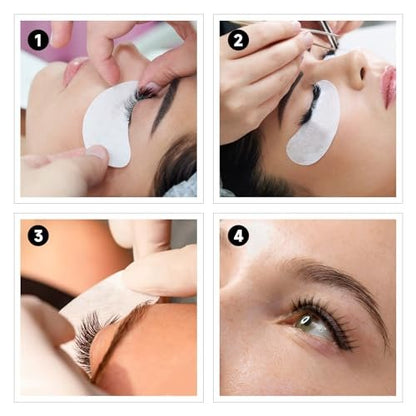 1

2

3

4