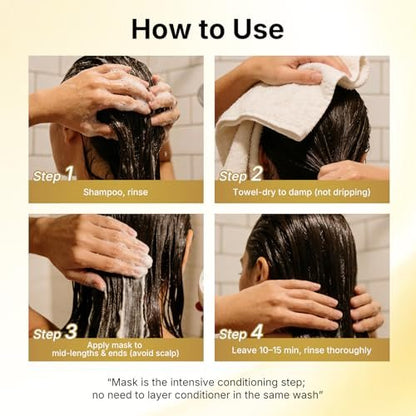 How to Use

Step 1
Shampoo, rinse

Step 2
Towel-dry to damp (not dripping)

Step 3
Apply mask to mid-lengths & ends (avoid scalp)

Step 4
Leave 10–15 min, rinse thoroughly

"Mask is the intensive conditioning step; no need to layer conditioner in the same wash"