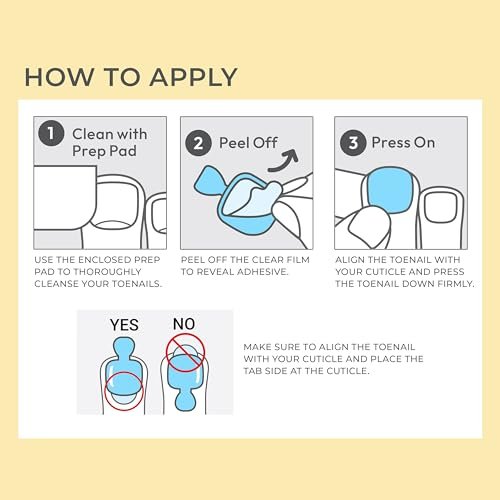 HOW TO APPLY

1 Clean with Prep Pad

USE THE ENCLOSED PREP PAD TO THOROUGHLY CLEANSE YOUR TOENAILS.

2 Peel Off

PEEL OFF THE CLEAR FILM TO REVEAL ADHESIVE.

3 Press On

ALIGN THE TOENAIL WITH YOUR CUTICLE AND PRESS THE TOENAIL DOWN FIRMLY.

YES NO

MAKE SURE TO ALIGN THE TOENAIL WITH YOUR CUTICLE AND PLACE THE TAB SIDE AT THE CUTICLE.