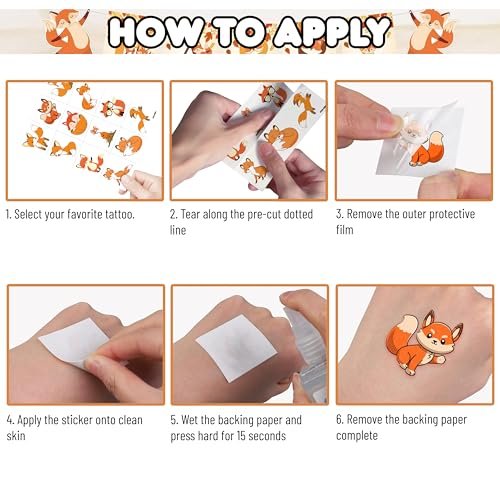 HOW TO APPLY

1. Select your favorite tattoo.

2. Tear along the pre-cut dotted line

3. Remove the outer protective film

4. Apply the sticker onto clean skin

5. Wet the backing paper and press hard for 15 seconds

6. Remove the backing paper complete