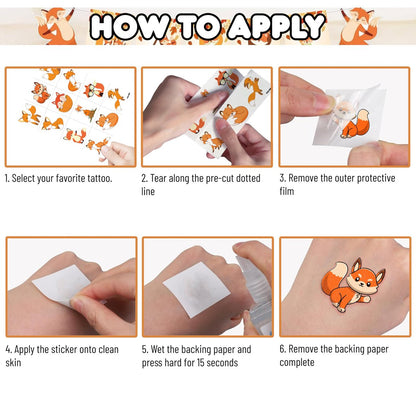 HOW TO APPLY

1. Select your favorite tattoo.

2. Tear along the pre-cut dotted line

3. Remove the outer protective film

4. Apply the sticker onto clean skin

5. Wet the backing paper and press hard for 15 seconds

6. Remove the backing paper complete