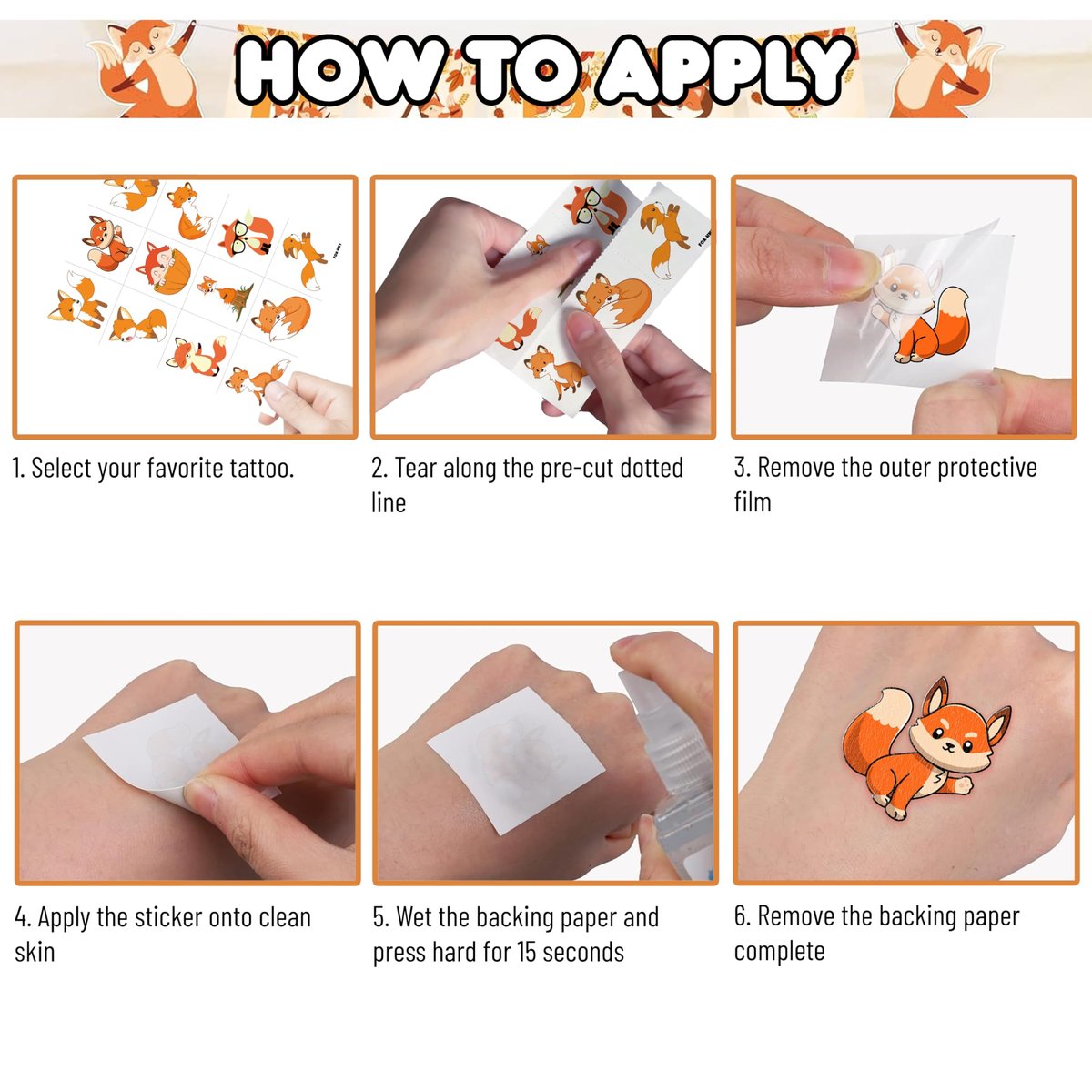 HOW TO APPLY

1. Select your favorite tattoo.

2. Tear along the pre-cut dotted line

3. Remove the outer protective film

4. Apply the sticker onto clean skin

5. Wet the backing paper and press hard for 15 seconds

6. Remove the backing paper complete