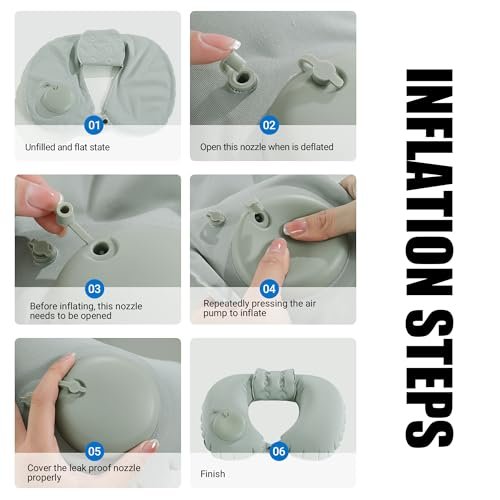 01
Unfilled and flat state

02
Open this nozzle when is deflated

03
Before inflating, this nozzle needs to be opened

04
Repeatedly pressing the air pump to inflate

05
Cover the leak proof nozzle properly

06
Finish

INFLATION STEPS