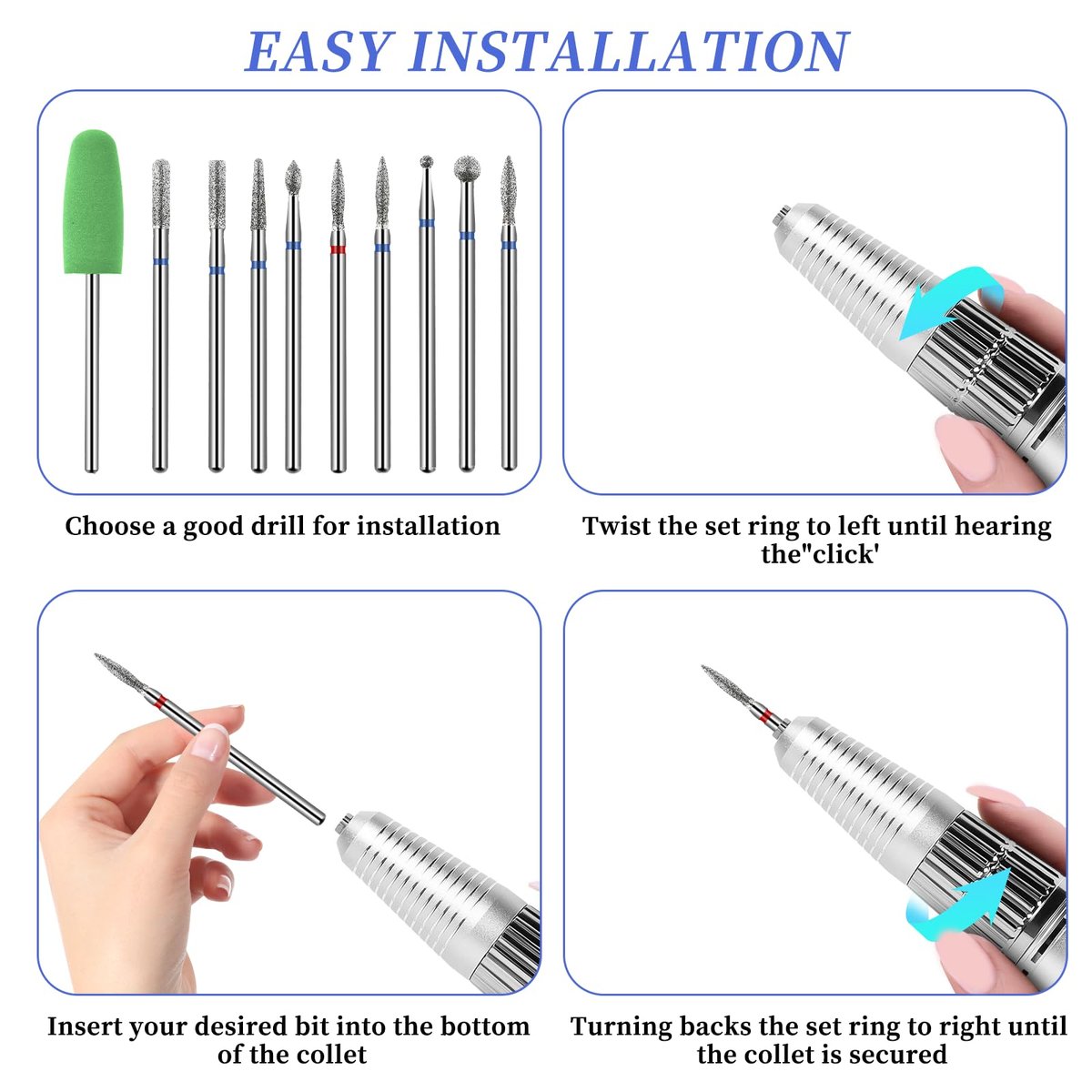 EASY INSTALLATION

Choose a good drill for installation

Twist the set ring to left until hearing the"click'

Insert your desired bit into the bottom of the collet

Turning backs the set ring to right until the collet is secured