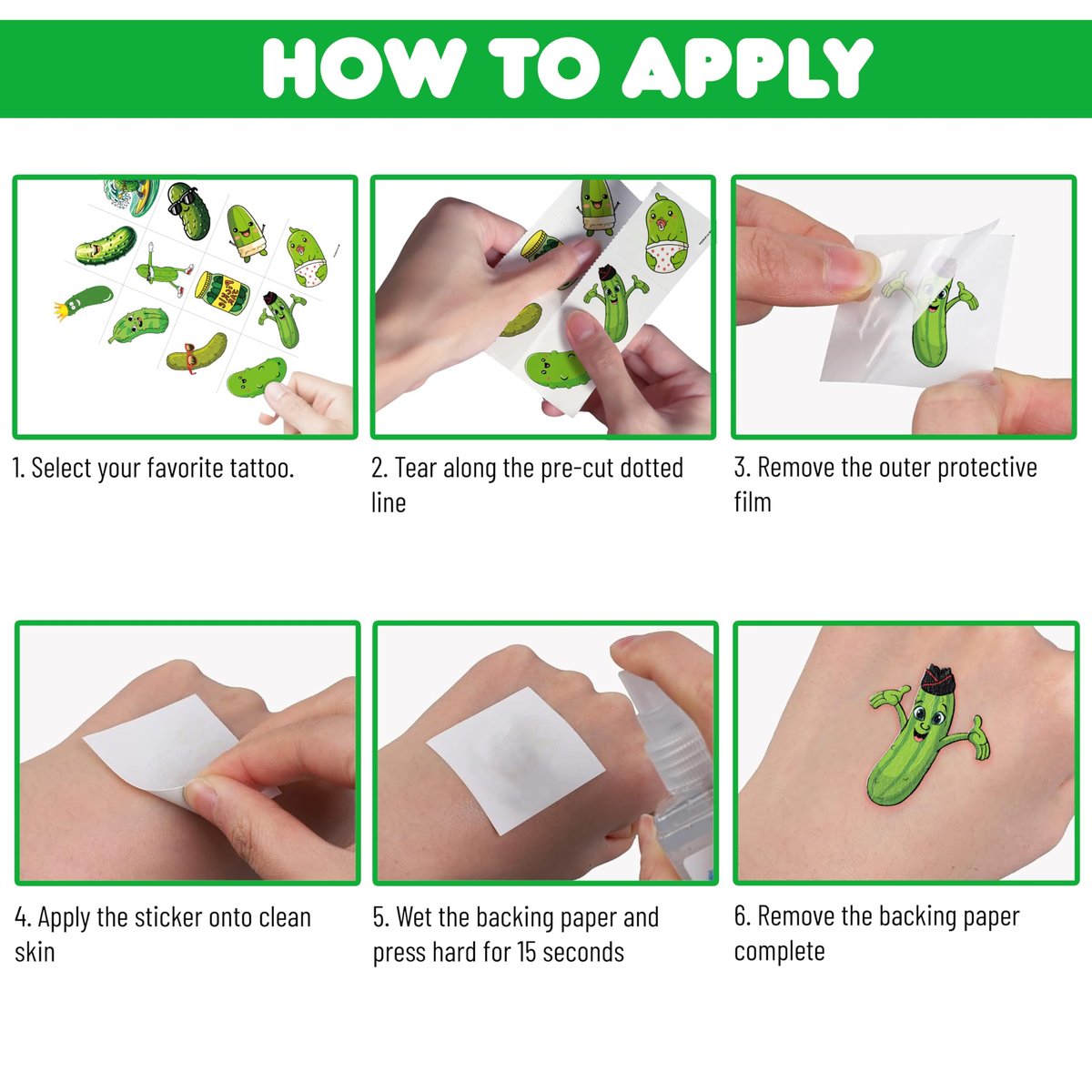 HOW TO APPLY

1. Select your favorite tattoo.

2. Tear along the pre-cut dotted line

3. Remove the outer protective film

4. Apply the sticker onto clean skin

5. Wet the backing paper and press hard for 15 seconds

6. Remove the backing paper complete