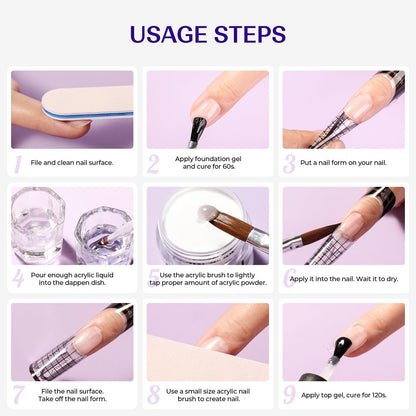 USAGE STEPS

1 File and clean nail surface.

2 Apply foundation gel and cure for 60s.

3 Put a nail form on your nail.

4 Pour enough acrylic liquid into the dappen dish.

5 Use the acrylic brush to lightly tap proper amount of acrylic powder.

6 Apply it into the nail. Wait it to dry.

7 File the nail surface. Take off the nail form.

8 Use a small size acrylic nail brush to create nail.

9 Apply top gel, cure for 120s.