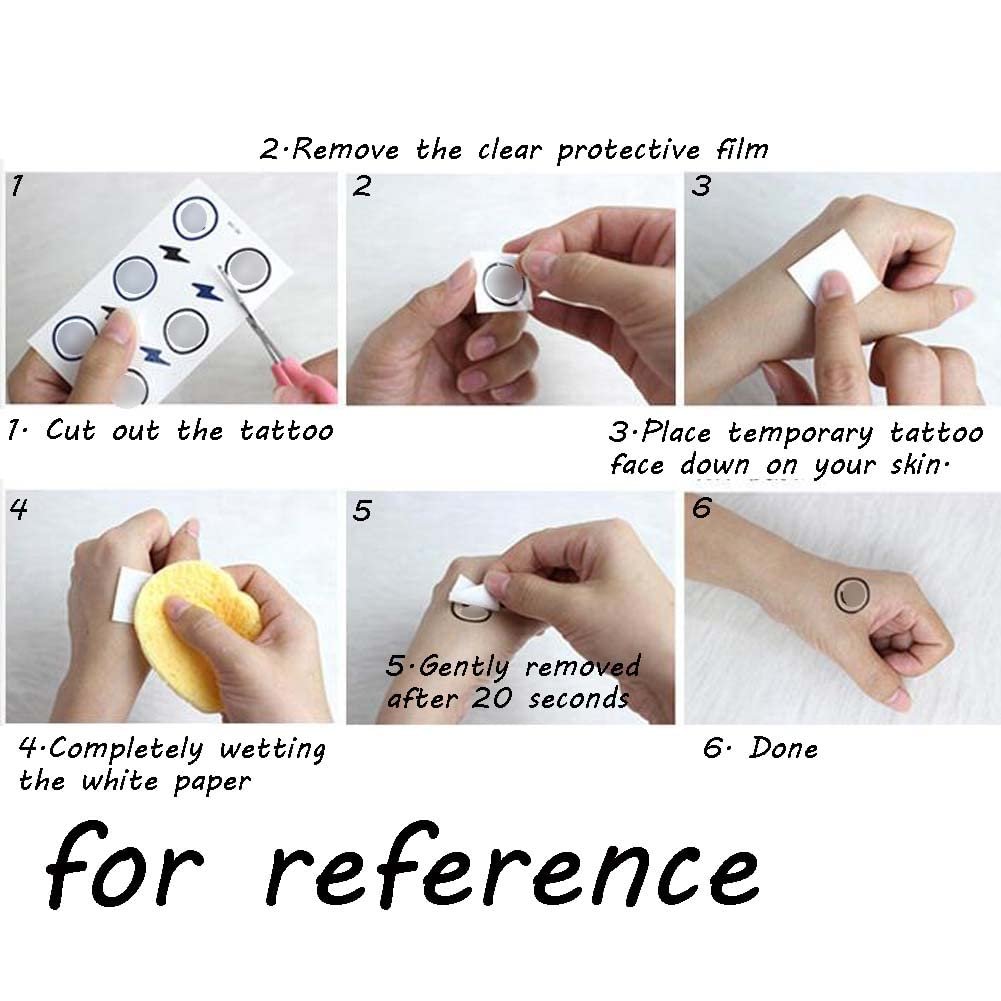 2·Remove the clear protective film

1

2

3

1· Cut out the tattoo

3·Place temporary tattoo face down on your skin·

4

5

6

5·Gently removed after 20 seconds

4·Completely wetting the white paper

6· Done

for reference