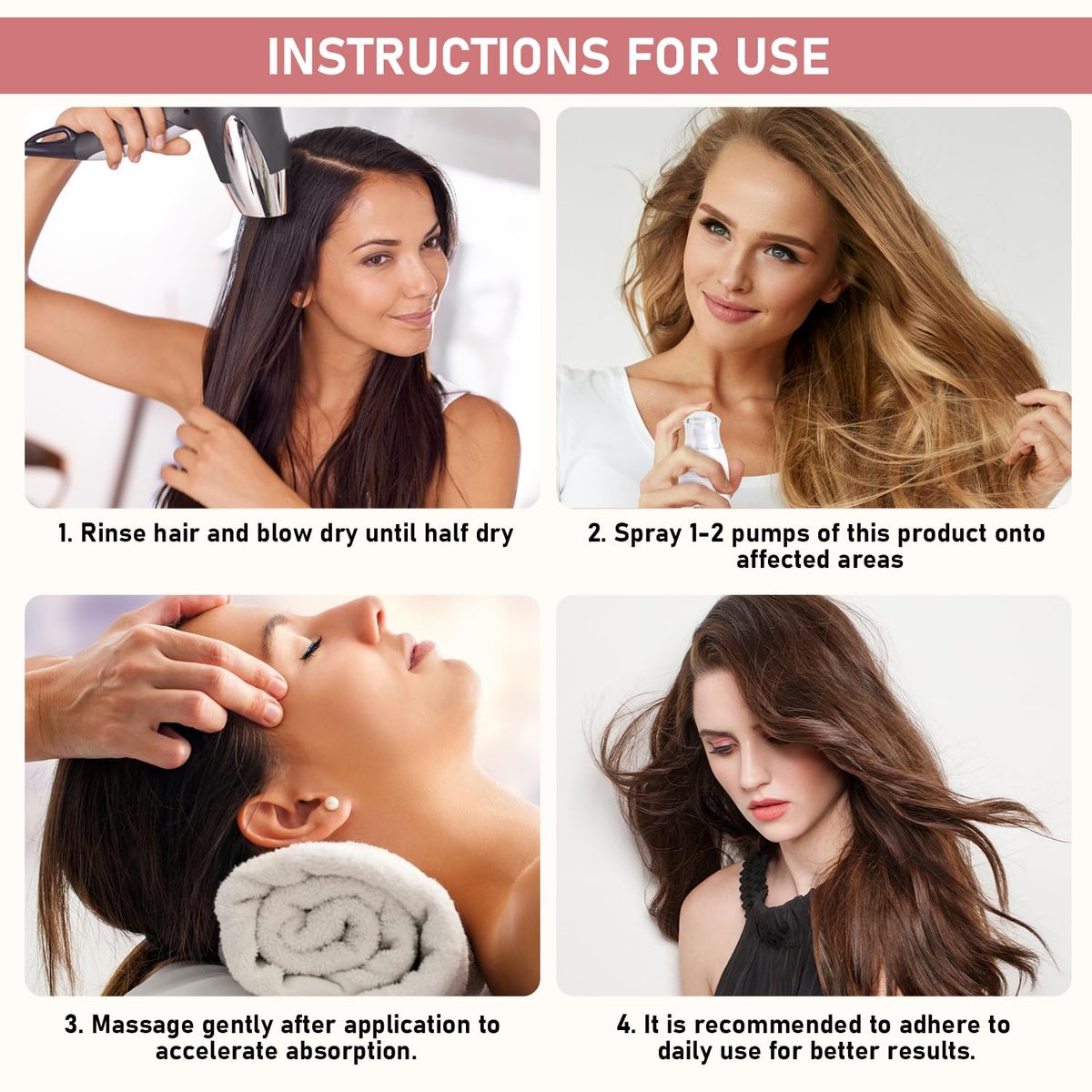 INSTRUCTIONS FOR USE

1. Rinse hair and blow dry until half dry

2. Spray 1-2 pumps of this product onto affected areas

3. Massage gently after application to accelerate absorption.

4. It is recommended to adhere to daily use for better results.