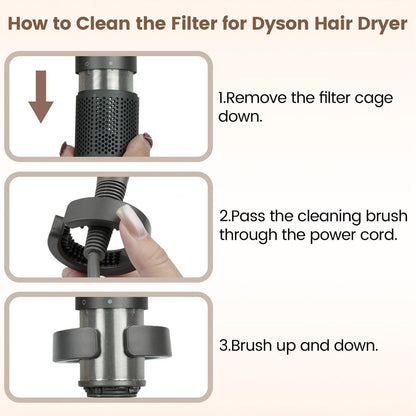 How to Clean the Filter for Dyson Hair Dryer

1.Remove the filter cage down.

2.Pass the cleaning brush through the power cord.

3.Brush up and down.