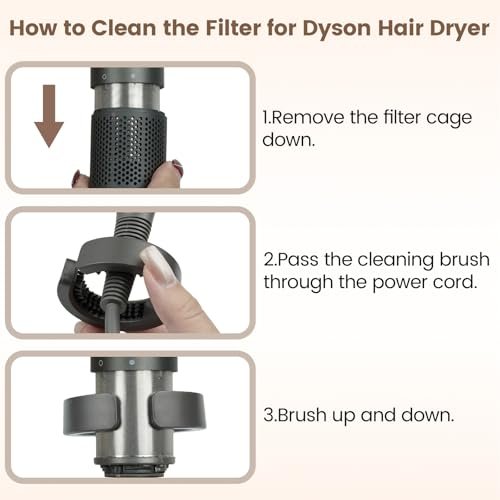 How to Clean the Filter for Dyson Hair Dryer

1.Remove the filter cage down.

2.Pass the cleaning brush through the power cord.

3.Brush up and down.