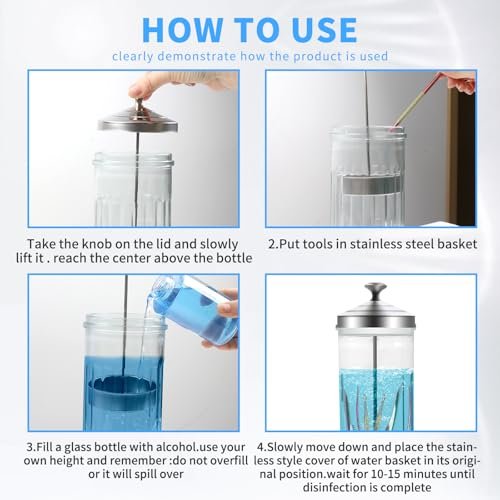 HOW TO USE

clearly demonstrate how the product is used

Take the knob on the lid and slowly lift it . reach the center above the bottle

2.Put tools in stainless steel basket

3.Fill a glass bottle with alcohol.use your own height and remember :do not overfill or it will spill over

4.Slowly move down and place the stainless style cover of water basket in its original position.wait for 10-15 minutes until disinfection is complete