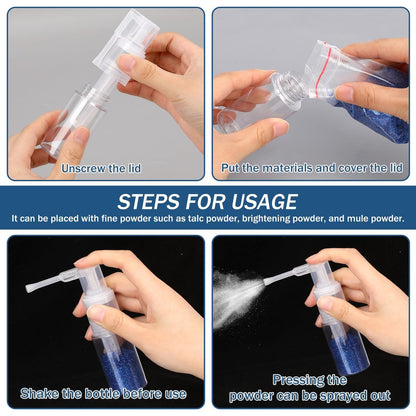 Unscrew the lid

Put the materials and cover the lid

STEPS FOR USAGE

It can be placed with fine powder such as talc powder, brightening powder, and mule powder.

Shake the bottle before use

Pressing the powder can be sprayed out