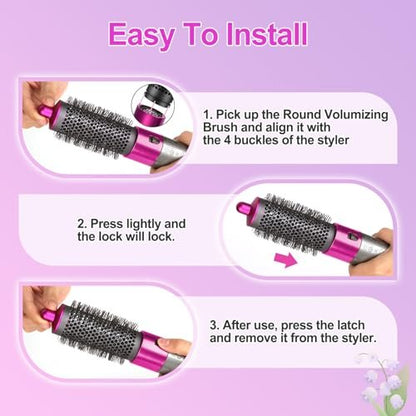 Easy To Install

1. Pick up the Round Volumizing Brush and align it with the 4 buckles of the styler

2. Press lightly and the lock will lock.

3. After use, press the latch and remove it from the styler.