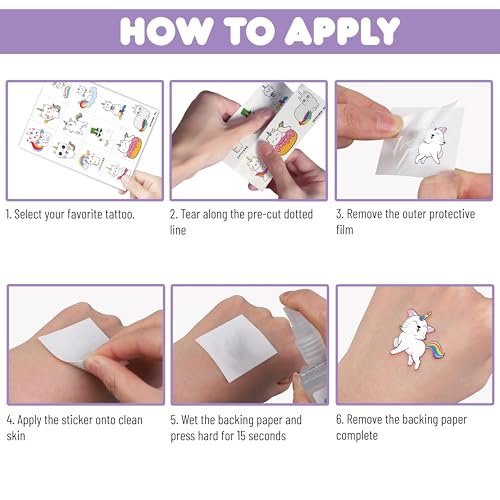 HOW TO APPLY

1. Select your favorite tattoo.

2. Tear along the pre-cut dotted line

3. Remove the outer protective film

4. Apply the sticker onto clean skin

5. Wet the backing paper and press hard for 15 seconds

6. Remove the backing paper complete