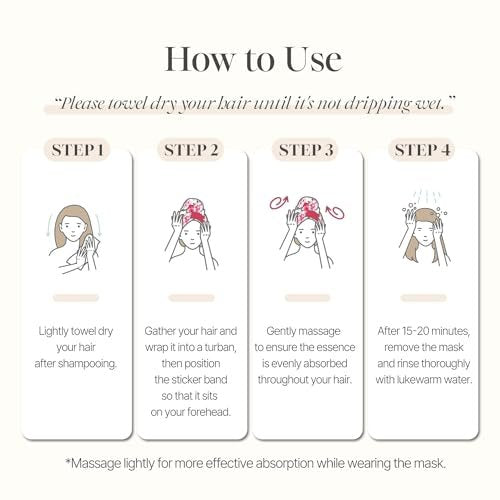 How to Use

"Please towel dry your hair until it's not dripping wet."

STEP 1

Lightly towel dry your hair after shampooing.

STEP 2

Gather your hair and wrap it into a turban, then position the sticker band so that it sits on your forehead.

STEP 3

Gently massage to ensure the essence is evenly absorbed throughout your hair.

STEP 4

After 15-20 minutes, remove the mask and rinse thoroughly with lukewarm water.

*Massage lightly for more effective absorption while wearing the mask.