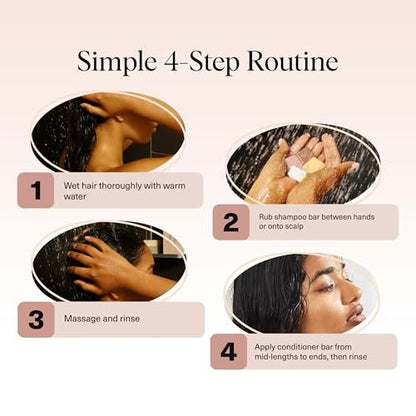 Simple 4-Step Routine

1 Wet hair thoroughly with warm water

2 Rub shampoo bar between hands or onto scalp

3 Massage and rinse

4 Apply conditioner bar from mid-lengths to ends, then rinse