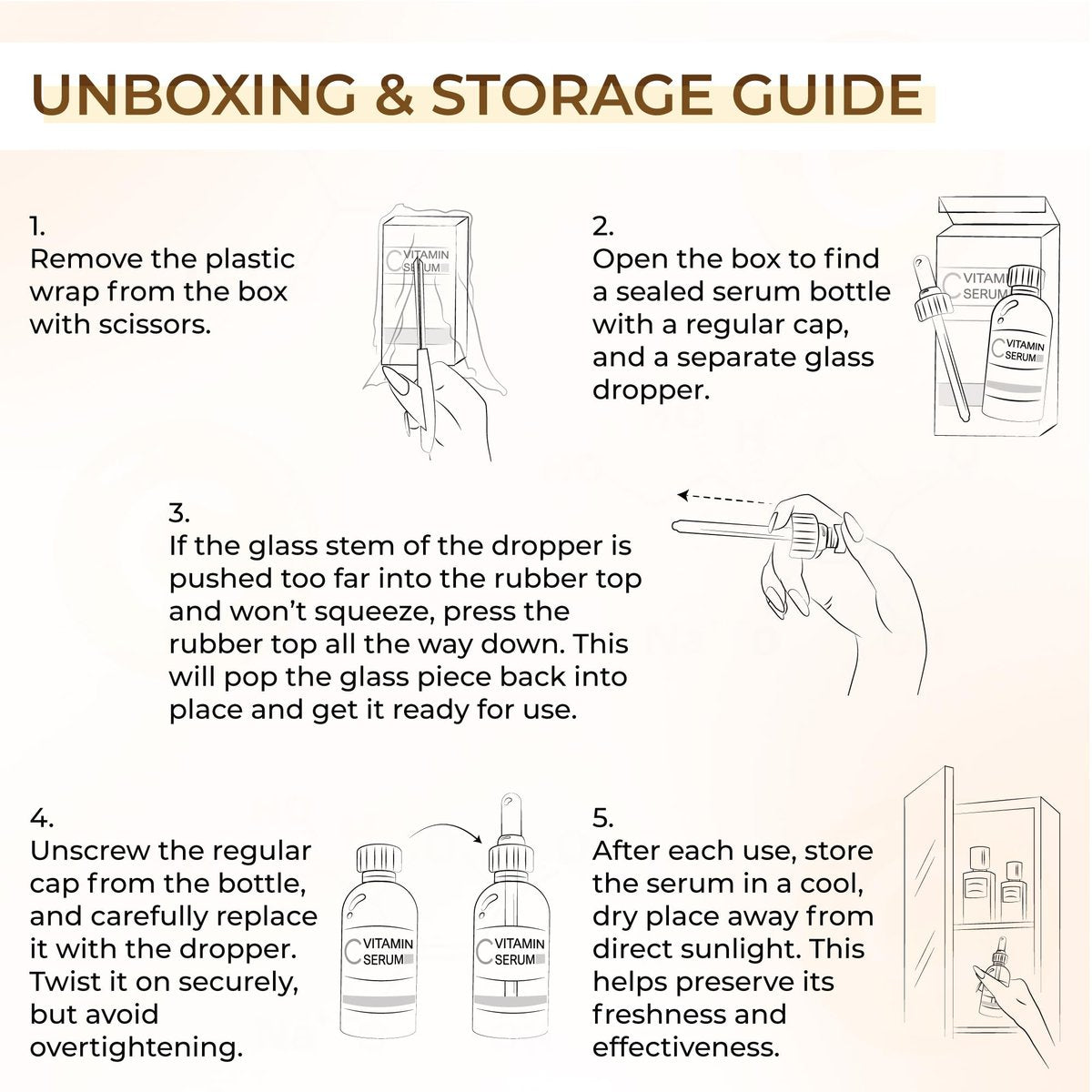 UNBOXING & STORAGE GUIDE

1.
Remove the plastic wrap from the box with scissors.

C VITAMIN SERUM

2.
Open the box to find a sealed serum bottle with a regular cap, and a separate glass dropper.

C VITAMIN SERUM

C VITAMIN SERUM

3.
If the glass stem of the dropper is pushed too far into the rubber top and won't squeeze, press the rubber top all the way down. This will pop the glass piece back into place and get it ready for use.

4.
Unscrew the regular cap from the bottle, and carefully replace it with the dropper. Twist it on securely, but avoid overtightening.

C VITAMIN SERUM

C VITAMIN SERUM

5.
After each use, store the serum in a cool, dry place away from direct sunlight. This helps preserve its freshness and effectiveness.