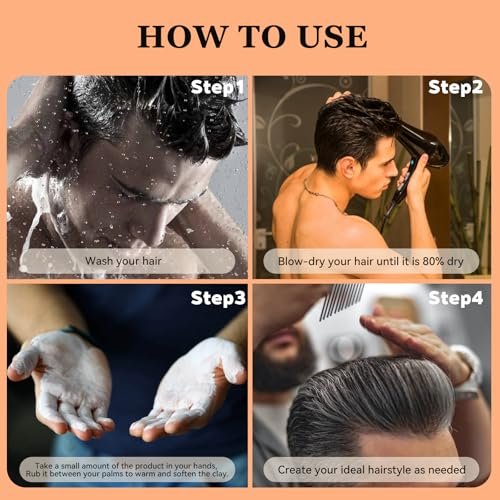 HOW TO USE

Step1

Wash your hair

Step2

Blow-dry your hair until it is 80% dry

Step3

Take a small amount of the product in your hands, Rub it between your palms to warm and soften the clay.

Step4

Create your ideal hairstyle as needed