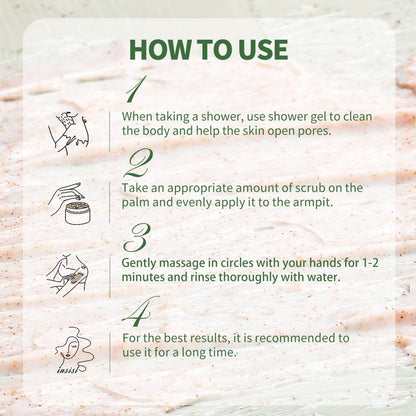 HOW TO USE

1

When taking a shower, use shower gel to clean the body and help the skin open pores.

2

Take an appropriate amount of scrub on the palm and evenly apply it to the armpit.

3

Gently massage in circles with your hands for 1-2 minutes and rinse thoroughly with water.

4

For the best results, it is recommended to use it for a long time.

insist