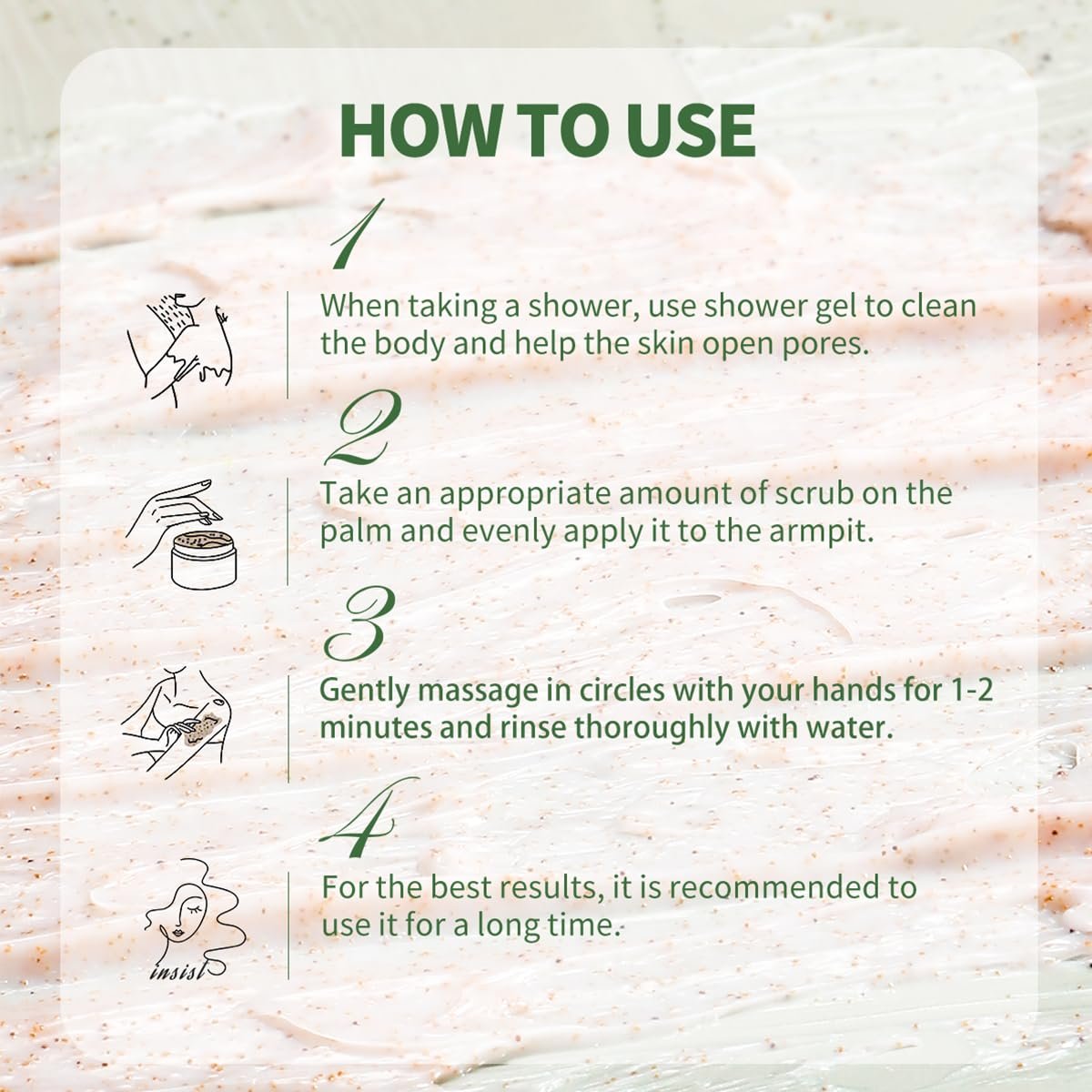 HOW TO USE

1

When taking a shower, use shower gel to clean the body and help the skin open pores.

2

Take an appropriate amount of scrub on the palm and evenly apply it to the armpit.

3

Gently massage in circles with your hands for 1-2 minutes and rinse thoroughly with water.

4

For the best results, it is recommended to use it for a long time.

insist