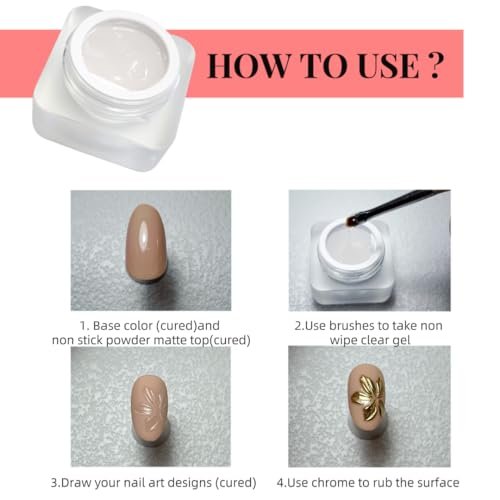 HOW TO USE ?

1. Base color (cured)and non stick powder matte top(cured)

2.Use brushes to take non wipe clear gel

3.Draw your nail art designs (cured)

4.Use chrome to rub the surface