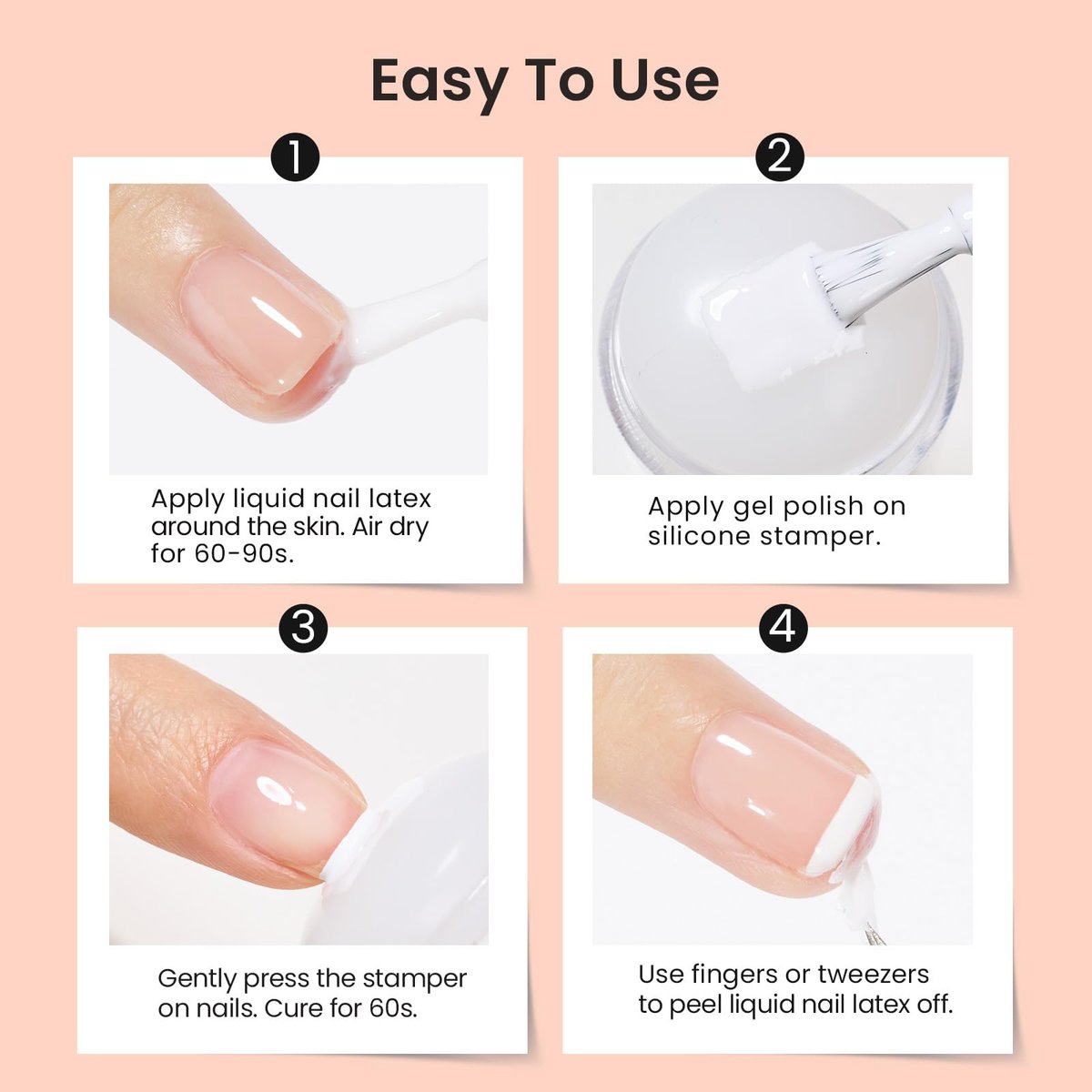 Easy To Use

1

Apply liquid nail latex around the skin. Air dry for 60-90s.

2

Apply gel polish on silicone stamper.

3

Gently press the stamper on nails. Cure for 60s.

4

Use fingers or tweezers to peel liquid nail latex off.