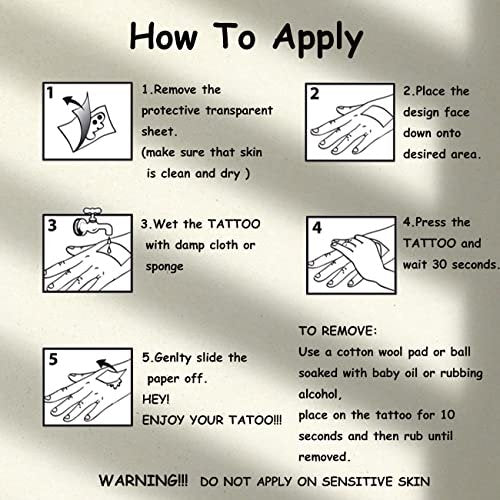 How To Apply

1

1.Remove the protective transparent sheet.
(make sure that skin is clean and dry )

2

2.Place the design face down onto desired area.

3

3.Wet the TATTOO with damp cloth or sponge

4

4.Press the TATTOO and wait 30 seconds.

5

5.Genlty slide the paper off.
HEY!
ENJOY YOUR TATOO!!!

TO REMOVE:
Use a cotton wool pad or ball soaked with baby oil or rubbing alcohol,
place on the tattoo for 10 seconds and then rub until removed.

WARNING!!! DO NOT APPLY ON SENSITIVE SKIN