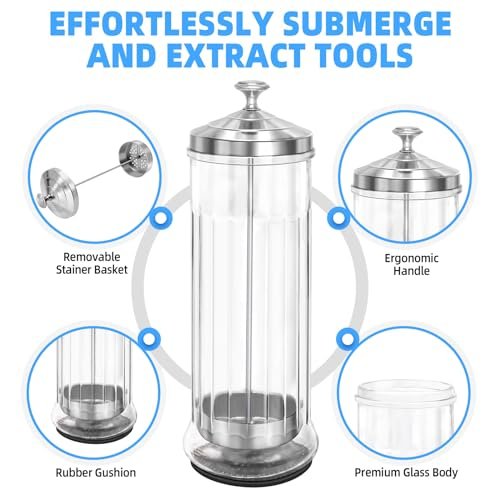 EFFORTLESSLY SUBMERGE AND EXTRACT TOOLS

Removable Stainer Basket

Ergonomic Handle

Rubber Gushion

Premium Glass Body