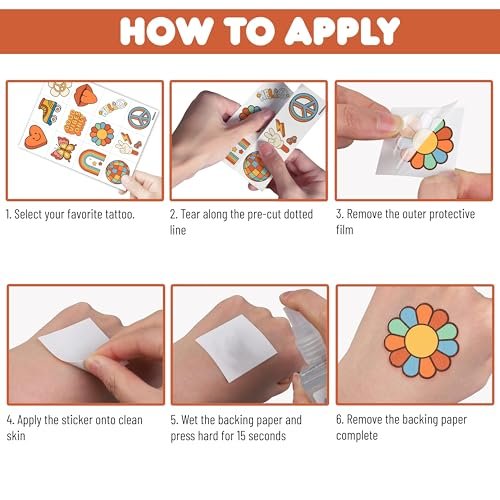 HOW TO APPLY

1. Select your favorite tattoo.

2. Tear along the pre-cut dotted line

3. Remove the outer protective film

4. Apply the sticker onto clean skin

5. Wet the backing paper and press hard for 15 seconds

6. Remove the backing paper complete