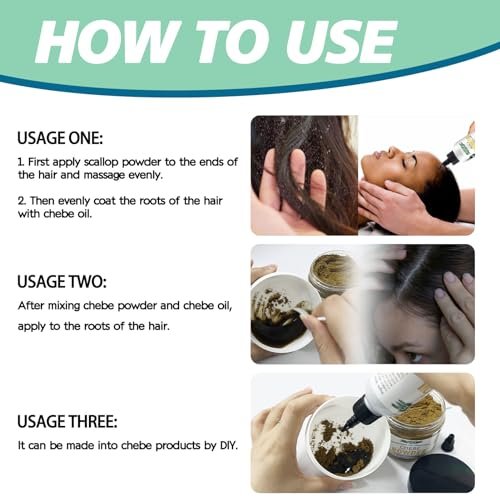 HOW TO USE

USAGE ONE:

1. First apply scallop powder to the ends of the hair and massage evenly.

2. Then evenly coat the roots of the hair with chebe oil.

USAGE TWO:

After mixing chebe powder and chebe oil, apply to the roots of the hair.

USAGE THREE:

It can be made into chebe products by DIY.

CHEBE
POWDER