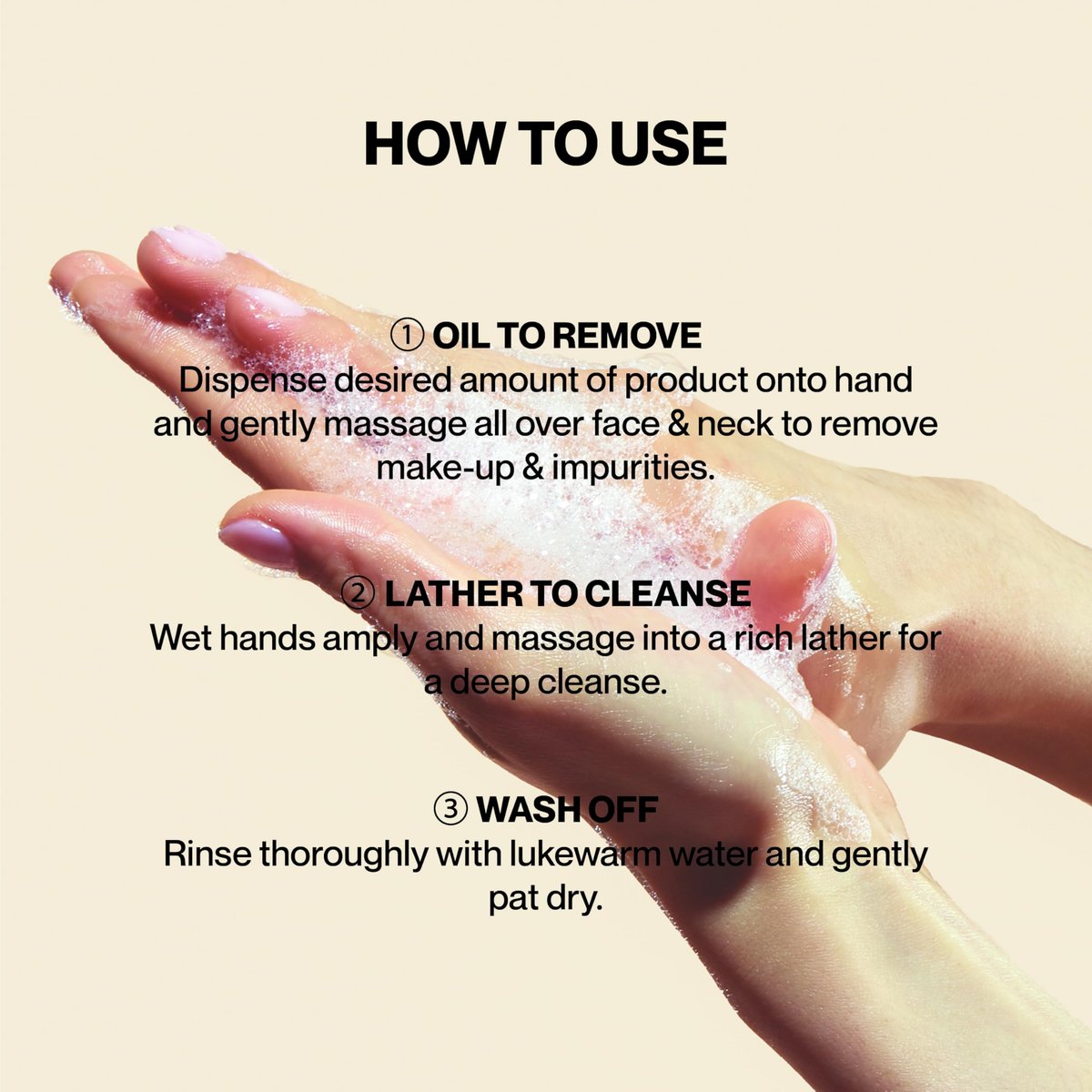 HOW TO USE

① OIL TO REMOVE
Dispense desired amount of product onto hand and gently massage all over face & neck to remove make-up & impurities.

② LATHER TO CLEANSE
Wet hands amply and massage into a rich lather for a deep cleanse.

③ WASH OFF
Rinse thoroughly with lukewarm water and gently pat dry.