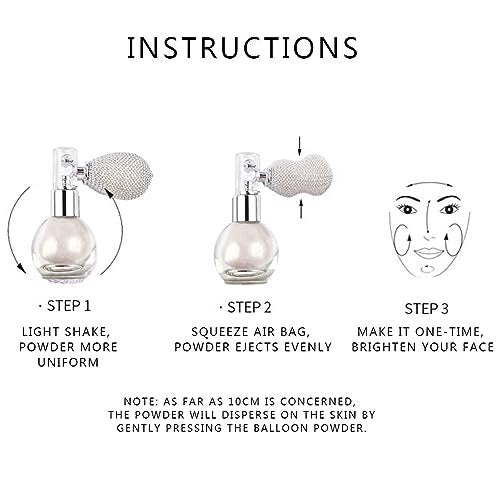 INSTRUCTIONS

· STEP 1

LIGHT SHAKE, POWDER MORE UNIFORM

· STEP 2

SQUEEZE AIR BAG, POWDER EJECTS EVENLY

STEP 3

MAKE IT ONE-TIME, BRIGHTEN YOUR FACE

NOTE: AS FAR AS 10CM IS CONCERNED, THE POWDER WILL DISPERSE ON THE SKIN BY GENTLY PRESSING THE BALLOON POWDER.