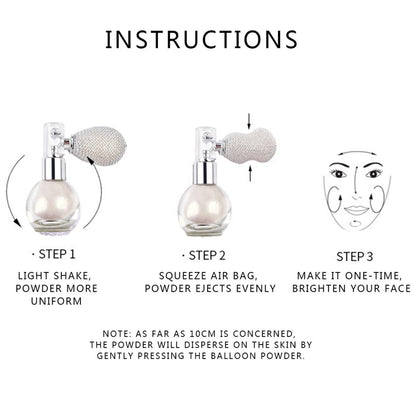 INSTRUCTIONS

· STEP 1

LIGHT SHAKE, POWDER MORE UNIFORM

· STEP 2

SQUEEZE AIR BAG, POWDER EJECTS EVENLY

STEP 3

MAKE IT ONE-TIME, BRIGHTEN YOUR FACE

NOTE: AS FAR AS 10CM IS CONCERNED, THE POWDER WILL DISPERSE ON THE SKIN BY GENTLY PRESSING THE BALLOON POWDER.