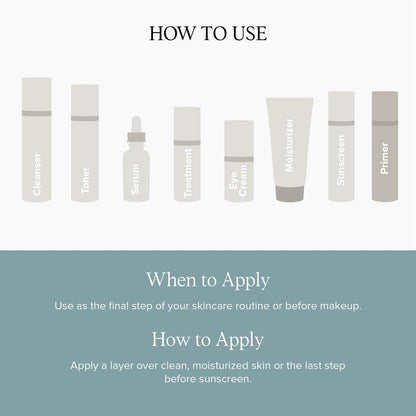 HOW TO USE

Cleanser

Toner

Serum

Treatment

Eye Cream

Moisturizer

Sunscreen

Primer

When to Apply

Use as the final step of your skincare routine or before makeup.

How to Apply

Apply a layer over clean, moisturized skin or the last step before sunscreen.