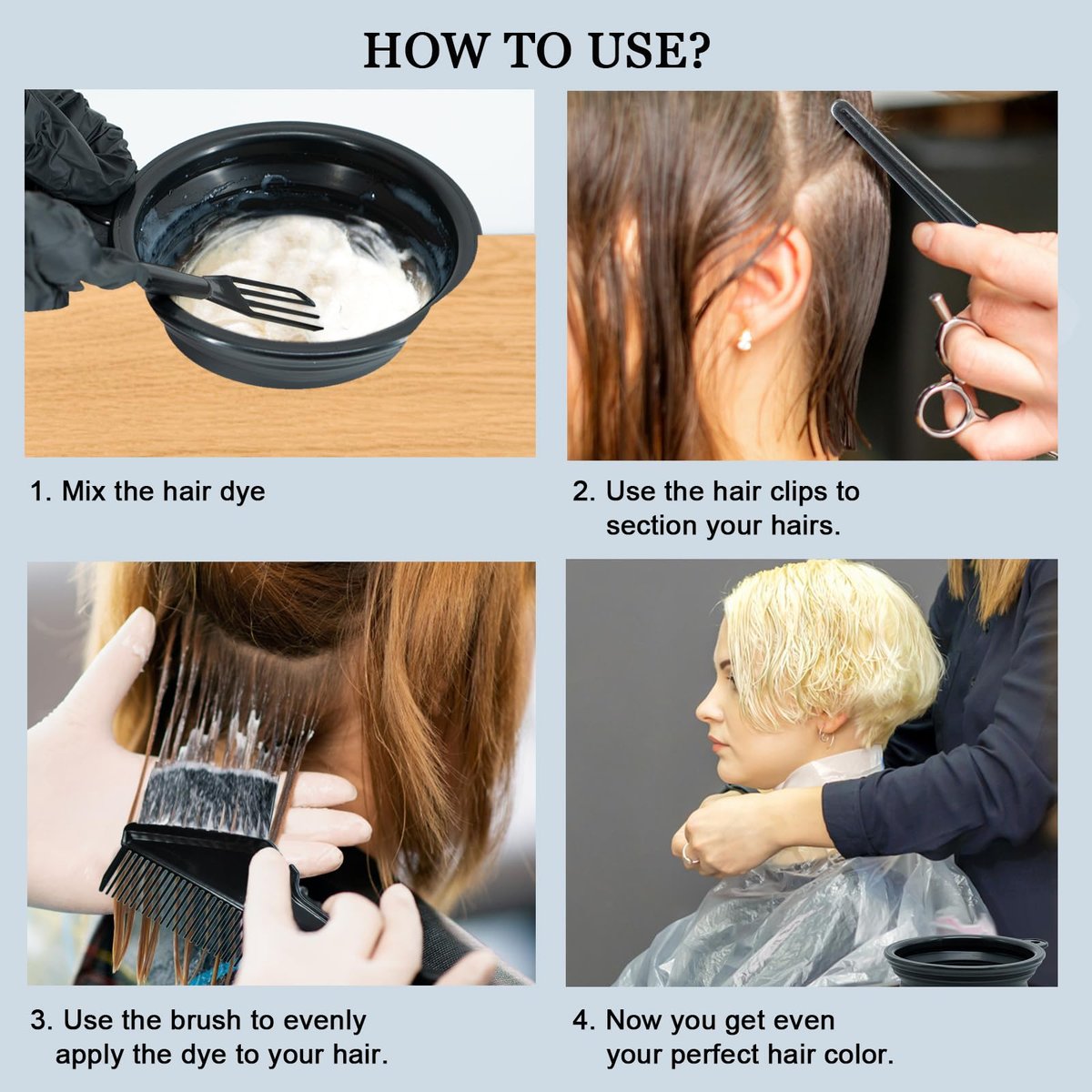 HOW TO USE?

1. Mix the hair dye

2. Use the hair clips to section your hairs.

3. Use the brush to evenly apply the dye to your hair.

4. Now you get even your perfect hair color.