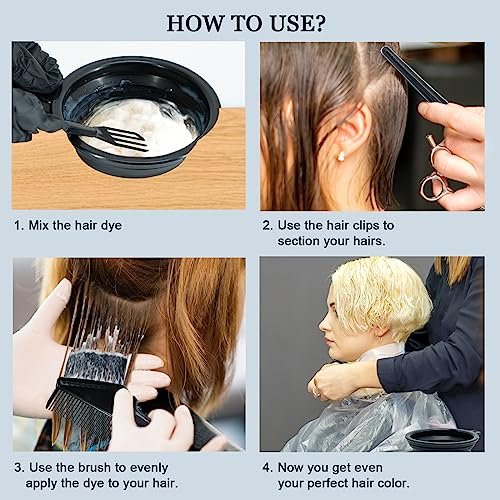 HOW TO USE?

1. Mix the hair dye

2. Use the hair clips to section your hairs.

3. Use the brush to evenly apply the dye to your hair.

4. Now you get even your perfect hair color.