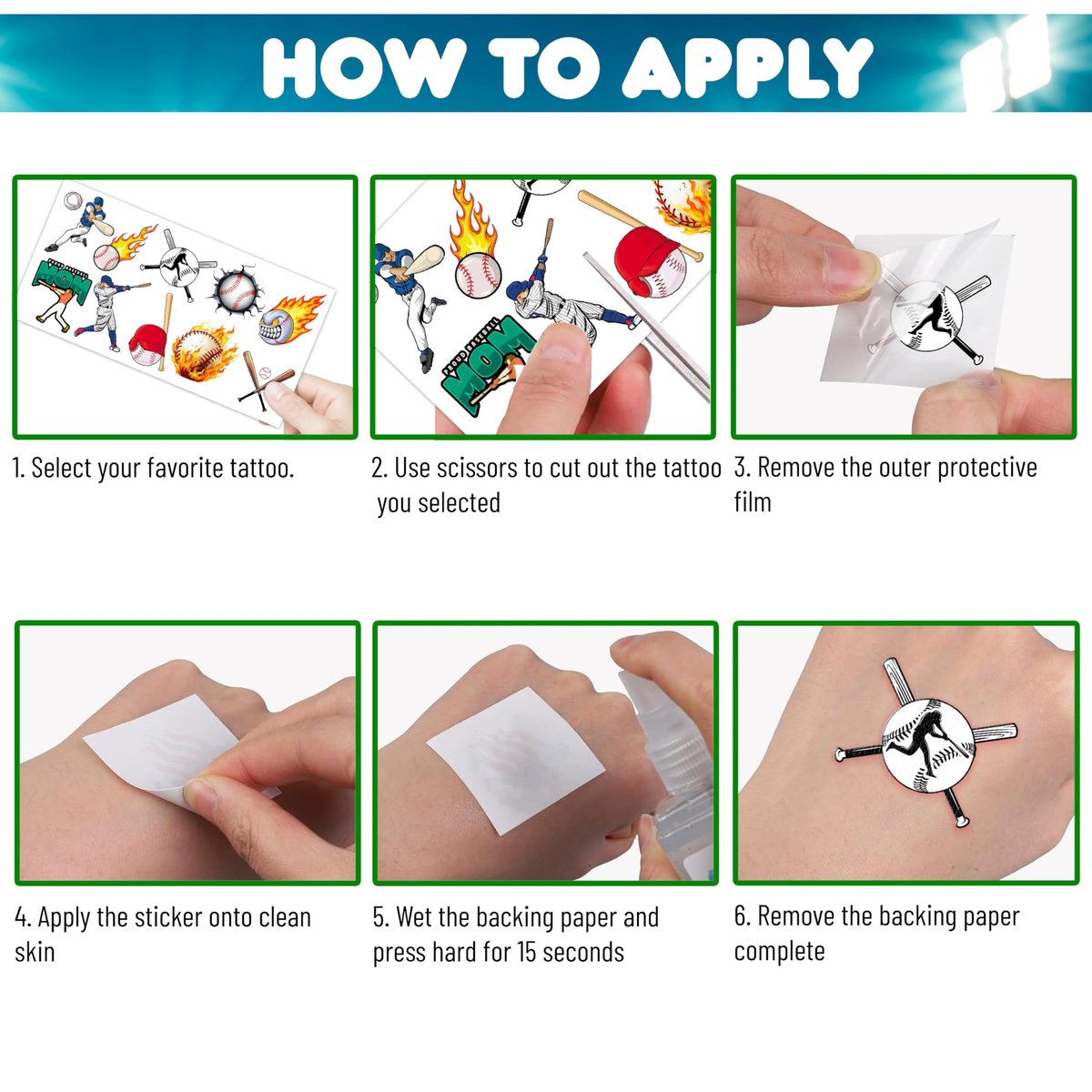 HOW TO APPLY

PROUD BASEBALL MOM

PROUD BASEBALL MOM

1. Select your favorite tattoo.

2. Use scissors to cut out the tattoo you selected

3. Remove the outer protective film

4. Apply the sticker onto clean skin

5. Wet the backing paper and press hard for 15 seconds

6. Remove the backing paper complete