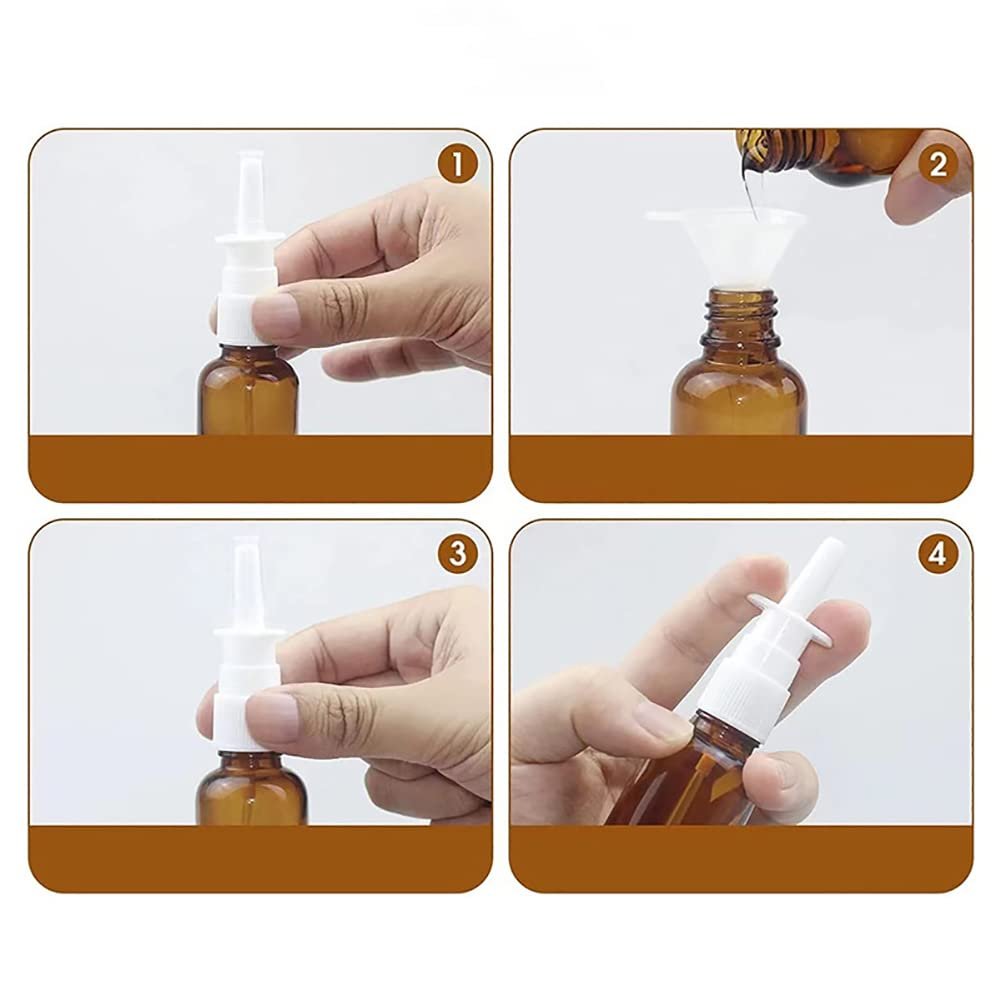 1

2

3

4