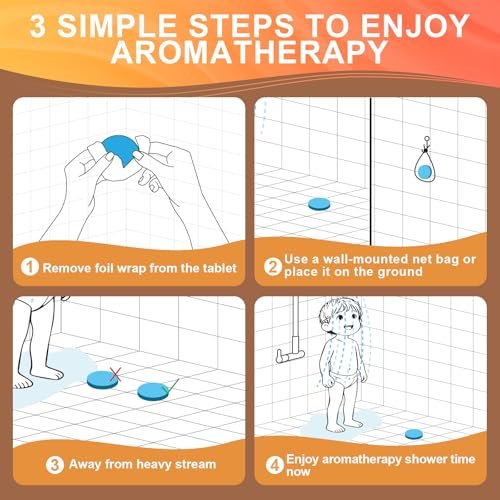 3 SIMPLE STEPS TO ENJOY AROMATHERAPY

1 Remove foil wrap from the tablet

2 Use a wall-mounted net bag or place it on the ground

3 Away from heavy stream

4 Enjoy aromatherapy shower time now