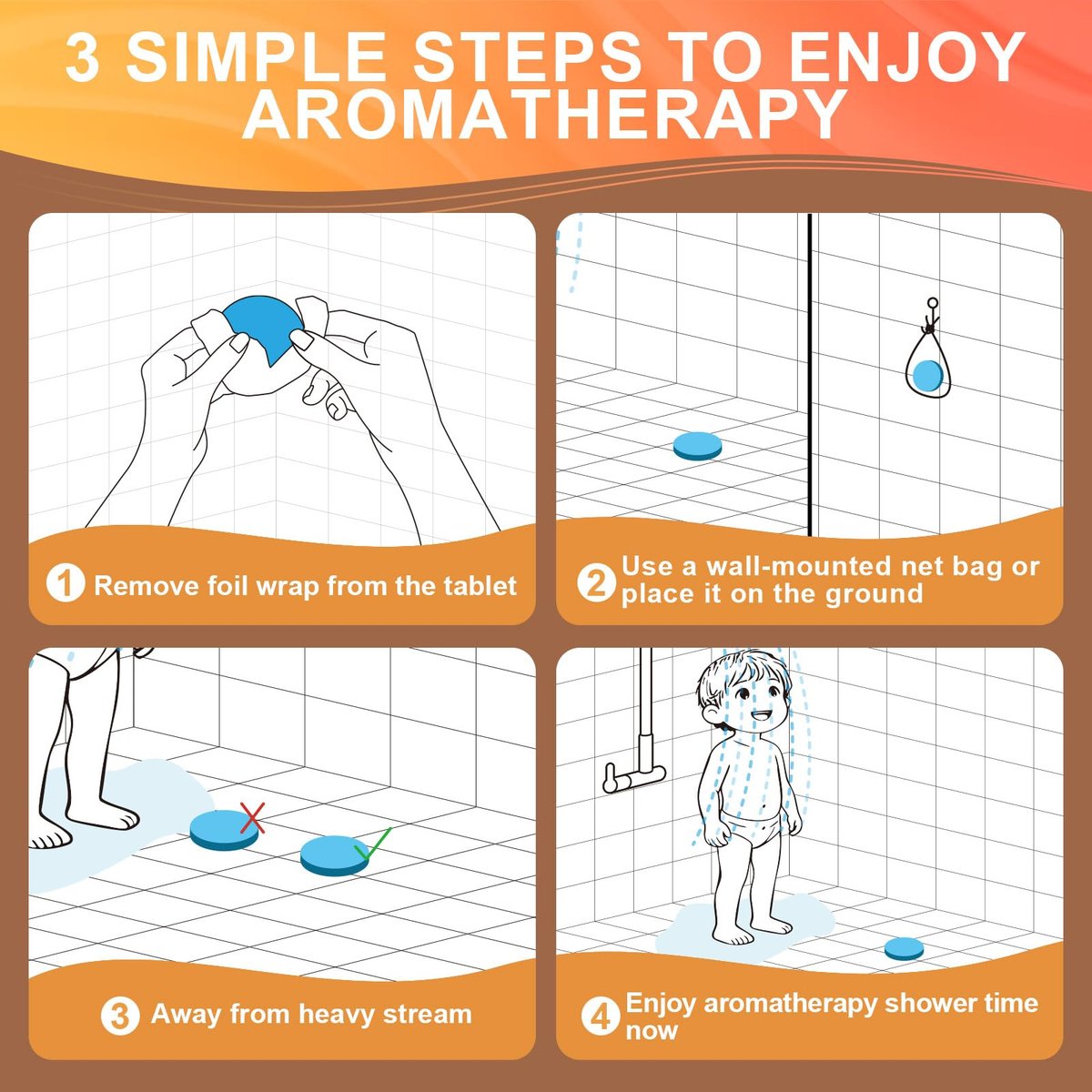 3 SIMPLE STEPS TO ENJOY AROMATHERAPY

1 Remove foil wrap from the tablet

2 Use a wall-mounted net bag or place it on the ground

3 Away from heavy stream

4 Enjoy aromatherapy shower time now