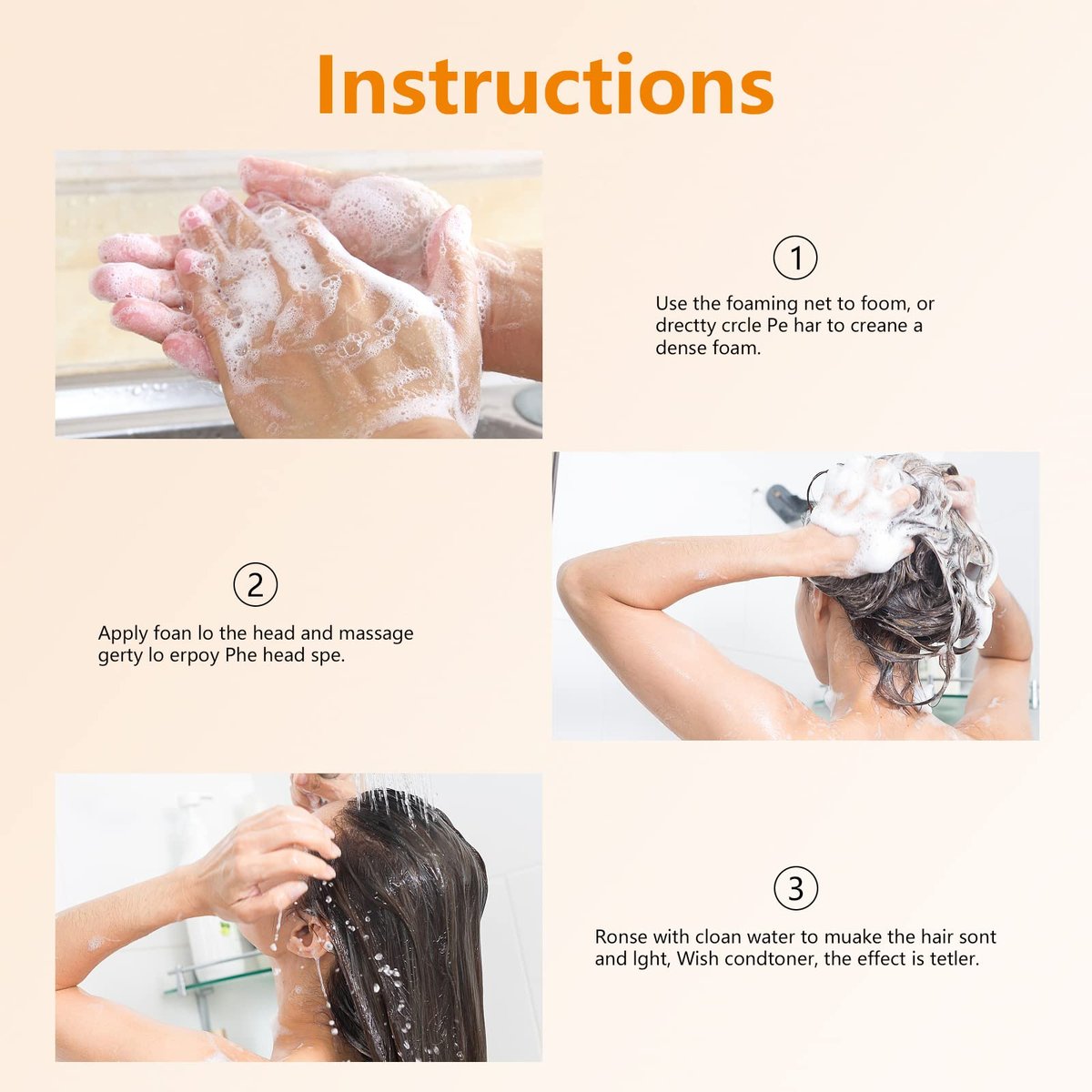 Instructions

①

Use the foaming net to foom, or drectty crcle Pe har to creane a dense foam.

②

Apply foan lo the head and massage gerty lo erpoy Phe head spe.

③

Ronse with cloan water to muake the hair sont and lght, Wish condtoner, the effect is tetler.