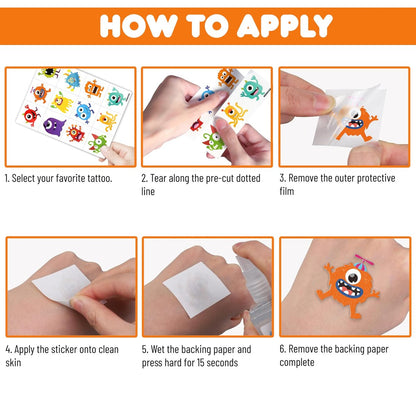 HOW TO APPLY

1. Select your favorite tattoo.

2. Tear along the pre-cut dotted line

3. Remove the outer protective film

4. Apply the sticker onto clean skin

5. Wet the backing paper and press hard for 15 seconds

6. Remove the backing paper complete