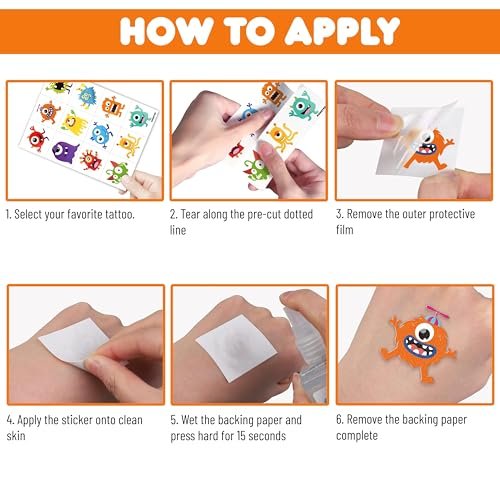 HOW TO APPLY

1. Select your favorite tattoo.

2. Tear along the pre-cut dotted line

3. Remove the outer protective film

4. Apply the sticker onto clean skin

5. Wet the backing paper and press hard for 15 seconds

6. Remove the backing paper complete