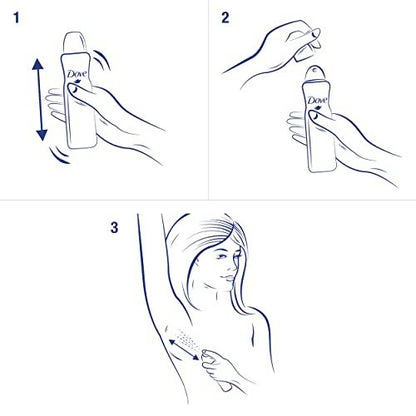 1

Dove

2

Dove

3