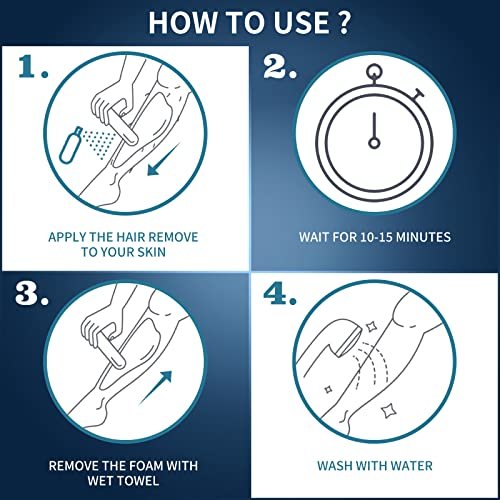 HOW TO USE ?

1.

APPLY THE HAIR REMOVE TO YOUR SKIN

2.

WAIT FOR 10-15 MINUTES

3.

REMOVE THE FOAM WITH WET TOWEL

4.

WASH WITH WATER