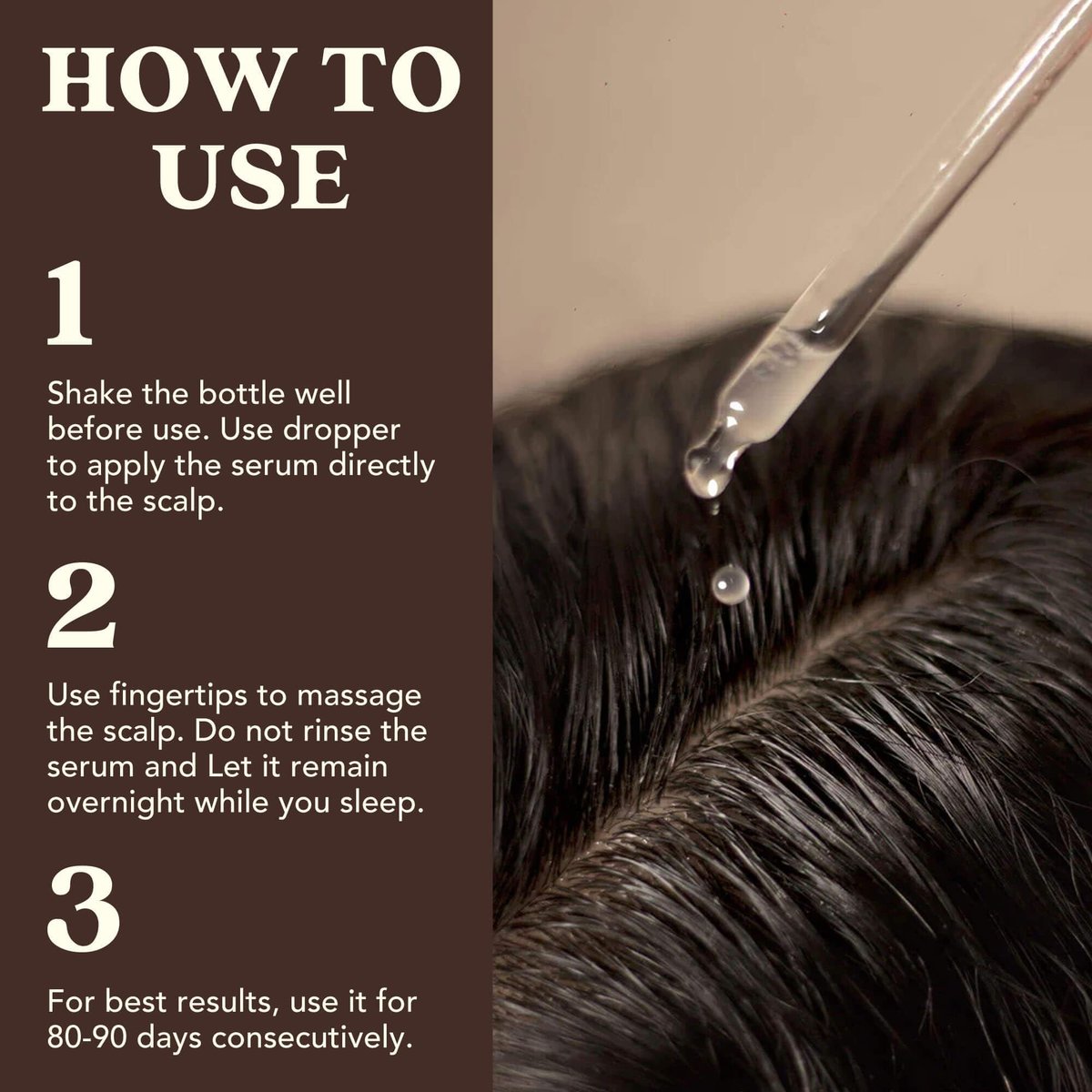 HOW TO USE

1

Shake the bottle well before use. Use dropper to apply the serum directly to the scalp.

2

Use fingertips to massage the scalp. Do not rinse the serum and Let it remain overnight while you sleep.

3

For best results, use it for 80-90 days consecutively.