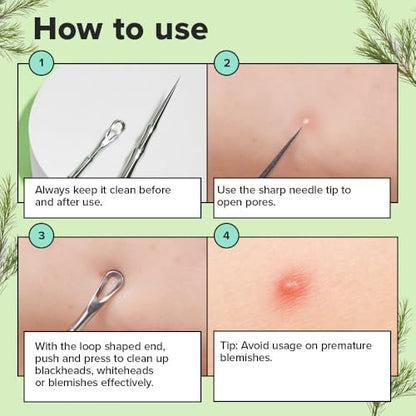 How to use

1

Always keep it clean before and after use.

2

Use the sharp needle tip to open pores.

3

With the loop shaped end, push and press to clean up blackheads, whiteheads or blemishes effectively.

4

Tip: Avoid usage on premature blemishes.