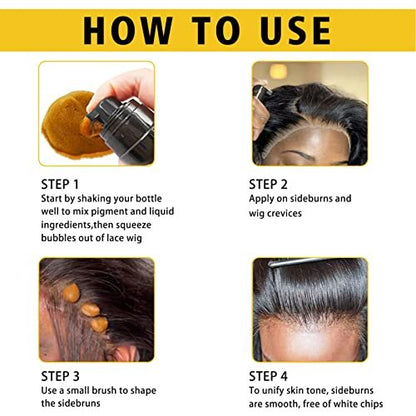 HOW TO USE

STEP 1
Start by shaking your bottle well to mix pigment and liquid ingredients,then squeeze bubbles out of lace wig

STEP 2
Apply on sideburns and wig crevices

STEP 3
Use a small brush to shape the sidebruns

STEP 4
To unify skin tone, sideburns are smooth, free of white chips