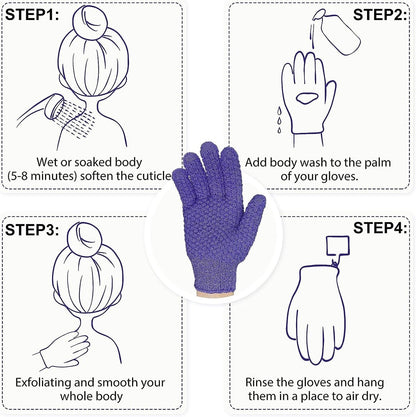 STEP1:

Wet or soaked body (5-8 minutes) soften the cuticle

STEP2:

Add body wash to the palm of your gloves.

STEP3:

Exfoliating and smooth your whole body

STEP4:

Rinse the gloves and hang them in a place to air dry.